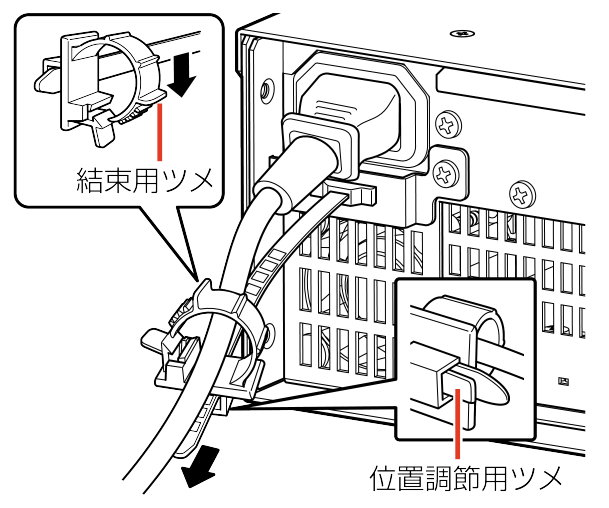 結束用ツメ

位置調節用ツメ